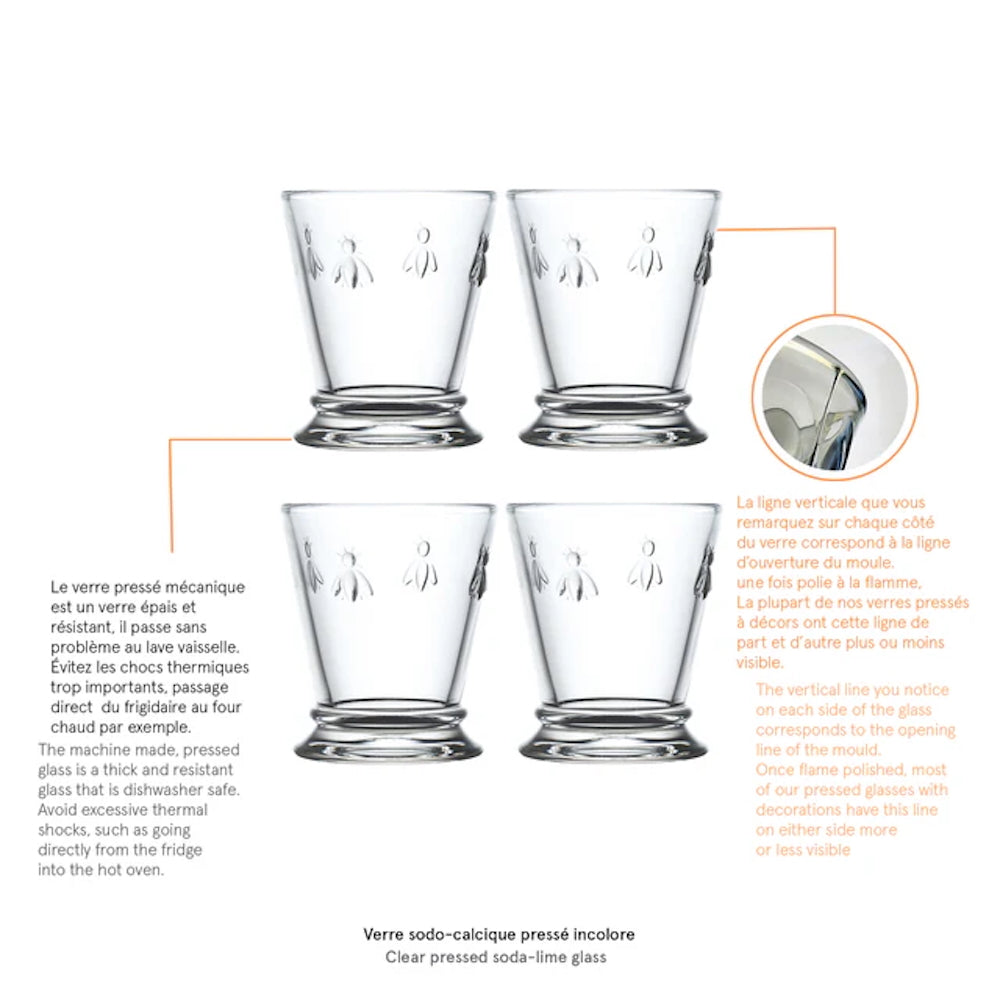 Le verre pressé mécanique est un verre épais et résistant, il passe sans problème au lave vaisselle. Évitez les chocs thermiques trop importants, passage direct du frigidaire au four chaud par exemple.

The machine made, pressed glass is a thick and resistant glass that is dishwasher safe. Avoid excessive thermal shocks, such as going directly from the fridge into the hot oven.

La ligne verticale que vous remarquez sur chaque côté du verre correspond à la ligne d'ouverture du moule. une fois polie à la flamme, La plupart de nos verres pressés à décors ont cette ligne de part et d'autre plus ou moins visible.

The vertical line you notice on each side of the glass corresponds to the opening line of the mould. Once flame polished, most of our pressed glasses with decorations have this line on either side more or less visible

Verre sodo-calcique pressé incolore
Clear pressed soda-lime glass